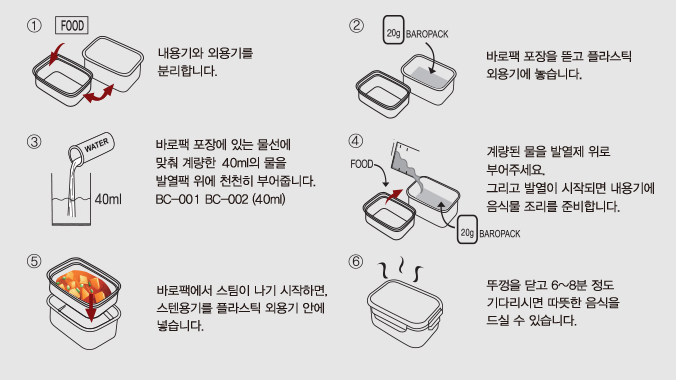 ① FOOD

내용기와 외용기를 분리합니다.

② 20g BAROPACK

바로팩 포장을 뜯고 플라스틱 외용기에 놓습니다.

③ WATER

40ml

바로팩 포장에 있는 물선에 맞춰 계량한 40ml의 물을 발열팩 위에 천천히 부어줍니다. BC-001 BC-002 (40ml)

④ FOOD

20g BAROPACK

계량된 물을 발열제 위로 부어주세요. 그리고 발열이 시작되면 내용기에 음식물 조리를 준비합니다.

⑤

바로팩에서 스팀이 나기 시작하면, 스텐용기를 플라스틱 외용기 안에 넣습니다.

⑥

뚜껑을 닫고 6~8분 정도 기다리시면 따뜻한 음식을 드실 수 있습니다.